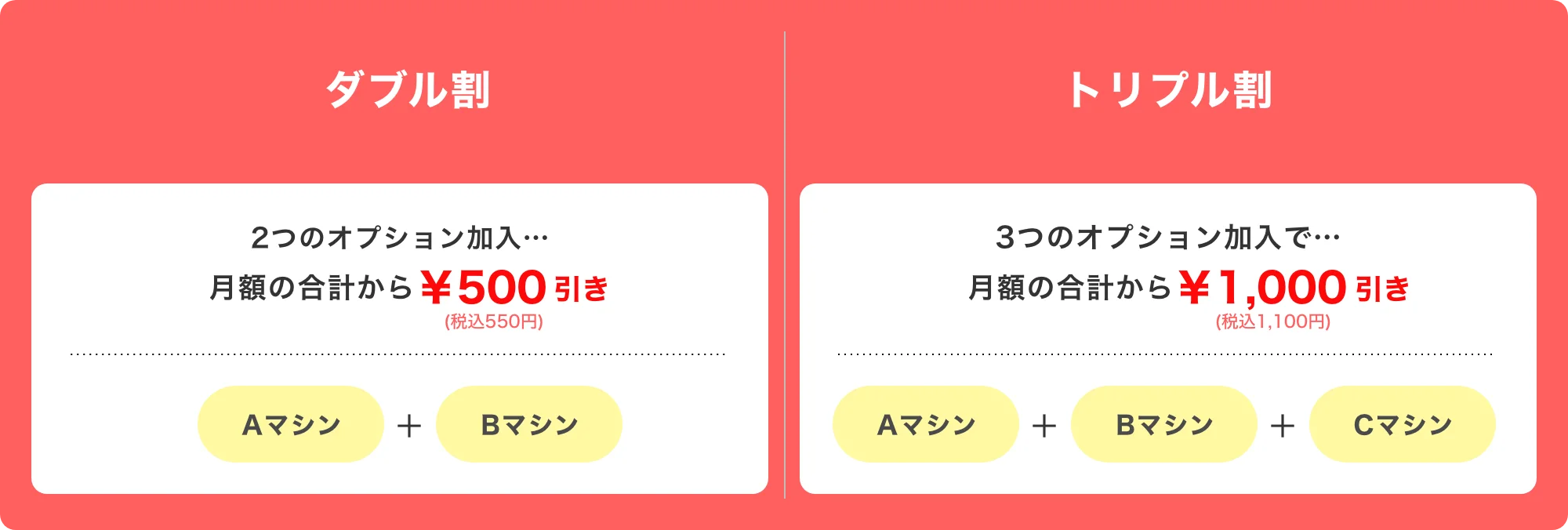 ダブル割

2つのオプション加入…

月額の合計から￥500引き
(税込550円)

Aマシン ＋ Bマシン

トリプル割

3つのオプション加入で…

月額の合計から￥1,000引き
(税込1,100円)

Aマシン ＋ Bマシン ＋ Cマシン